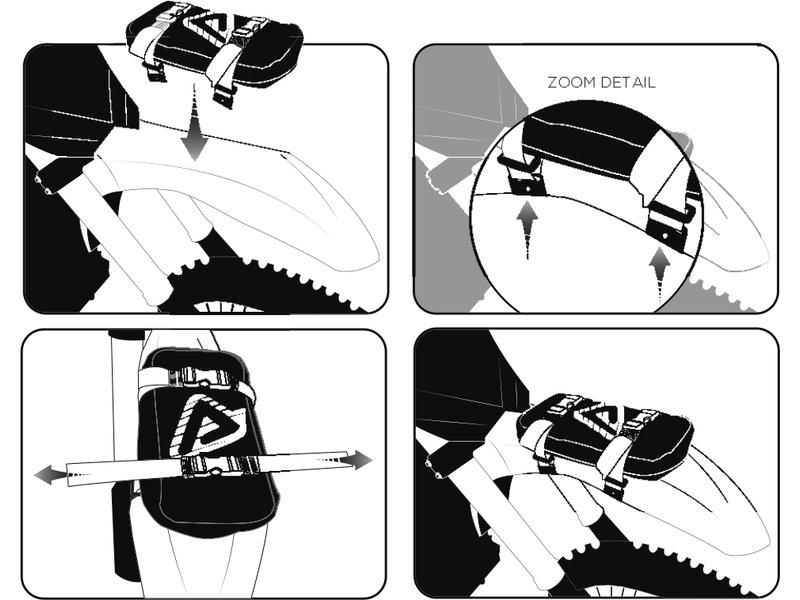 ZOOM DETAIL